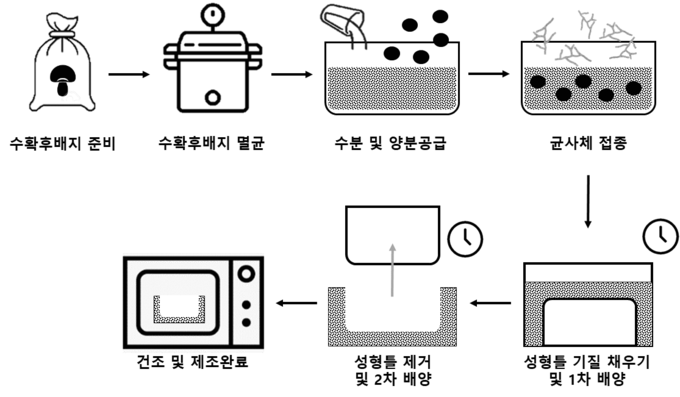 수확후배지 준비

수확후배지 멸균

수분 및 양분공급

균사체 접종

성형틀 기질 채우기
및 1차 배양

성형틀 제거
및 2차 배양

건조 및 제조완료